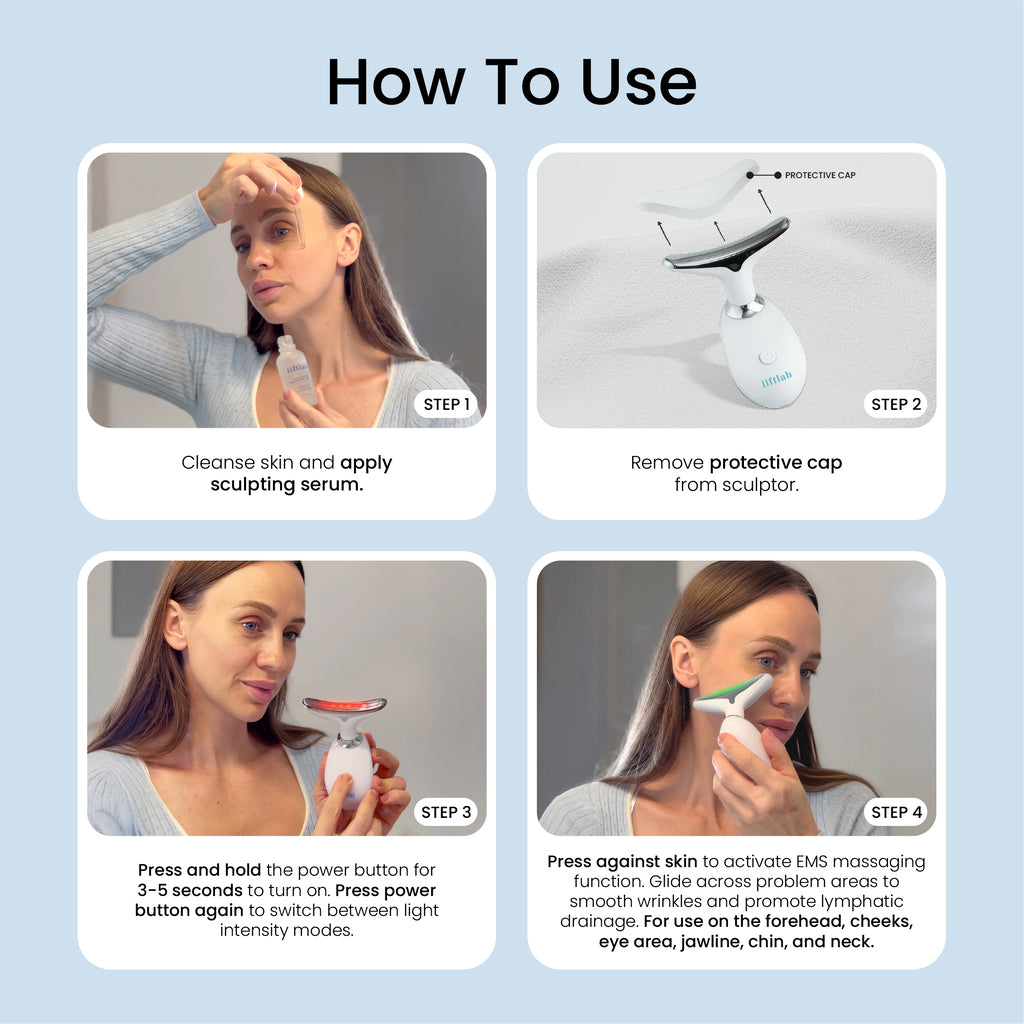 How To Use

liftlab

STEP 1

Cleanse skin and apply sculpting serum.

PROTECTIVE CAP

liftlab

STEP 2

Remove protective cap from sculptor.

STEP 3

Press and hold the power button for 3-5 seconds to turn on. Press power button again to switch between light intensity modes.

STEP 4

Press against skin to activate EMS massaging function. Glide across problem areas to smooth wrinkles and promote lymphatic drainage. For use on the forehead, cheeks, eye area, jawline, chin, and neck.